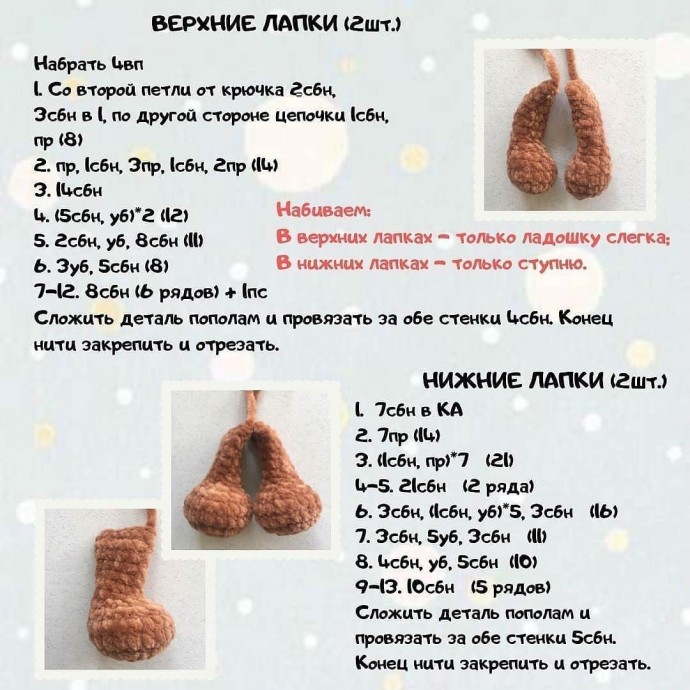 ВЕРХНИЕ ЛАПКИ (2шт.)

Набрать 4вп
1. Со второй петли от крючка 2сбн, 3сбн в 1, по другой стороне цепочки 1сбн, пр (8)
2. пр, 1сбн, 3пр, 1сбн, 2пр (14)
3. 14сбн
4. (5сбн, уб)*2 (12)
5. 2сбн, уб, 8сбн (11)
6. 3уб, 5сбн (8)
7-12. 8сбн (6 рядов) + 1пс
Сложить деталь пополам и провязать за обе стенки 4сбн. Конец нити закрепить и отрезать.

Набиваем:
В верхних лапках - только ладошку слегка;
В нижних лапках - только ступню.

НИЖНИЕ ЛАПКИ (2шт.)
1. 7сбн в КА
2. 7пр (14)
3. (1сбн, пр)*7 (21)
4-5. 21сбн (2 ряда)
6. 3сбн, (1сбн, уб)*5, 3сбн (16)
7. 3сбн, 5уб, 3сбн (11)
8. 4сбн, уб, 5сбн (10)
9-13. 10сбн (5 рядов)
Сложить деталь пополам и провязать за обе стенки 5сбн. Конец нити закрепить и отрезать.