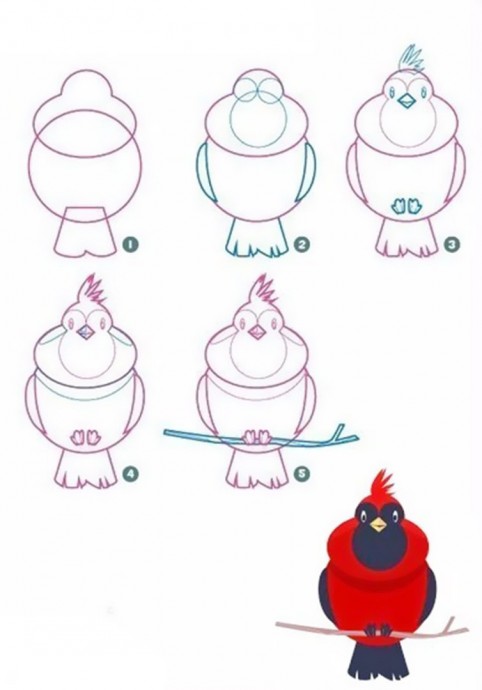 1

2

3

4

5