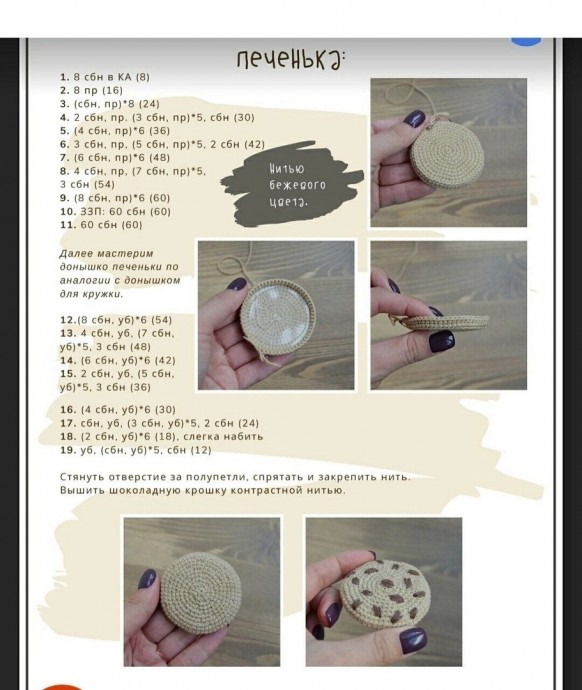 печенька:

1. 8 сбн в КА (8)
2. 8 пр (16)
3. (сбн, пр)*8 (24)
4. 2 сбн, пр, (3 сбн, пр)*5, сбн (30)
5. (4 сбн, пр)*6 (36)
6. 3 сбн, пр, (5 сбн, пр)*5, 2 сбн (42)
7. (6 сбн, пр)*6 (48)
8. 4 сбн, пр, (7 сбн, пр)*5, 3 сбн (54)
9. (8 сбн, пр)*6 (60)
10. ЗЗП: 60 сбн (60)
11. 60 сбн (60)

Нитью бежевого цвета.

Далее мастерим донышко печеньки по аналогии с донышком для кружки.

12.(8 сбн, уб)*6 (54)
13. 4 сбн, уб, (7 сбн, уб)*5, 3 сбн (48)
14. (6 сбн, уб)*6 (42)
15. 2 сбн, уб, (5 сбн, уб)*5, 3 сбн (36)

16. (4 сбн, уб)*6 (30)
17. сбн, уб, (3 сбн, уб)*5, 2 сбн (24)
18. (2 сбн, уб)*6 (18), слегка набить
19. уб, (сбн, уб)*5, сбн (12)

Стянуть отверстие за полупетли, спрятать и закрепить нить. Вышить шоколадную крошку контрастной нитью.