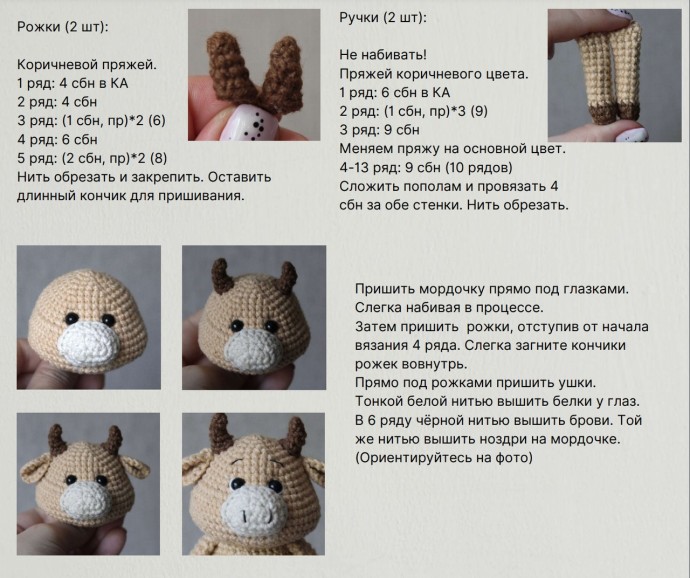 Рожки (2 шт):

Коричневой пряжей.
1 ряд: 4 сбн в КА
2 ряд: 4 сбн
3 ряд: (1 сбн, пр)*2 (6)
4 ряд: 6 сбн
5 ряд: (2 сбн, пр)*2 (8)
Нить обрезать и закрепить. Оставить длинный кончик для пришивания.

Ручки (2 шт):

Не набивать!
Пряжей коричневого цвета.
1 ряд: 6 сбн в КА
2 ряд: (1 сбн, пр)*3 (9)
3 ряд: 9 сбн
Меняем пряжу на основной цвет.
4-13 ряд: 9 сбн (10 рядов)
Сложить пополам и провязать 4 сбн за обе стенки. Нить обрезать.

Пришить мордочку прямо под глазками.
Слегка набивая в процессе.
Затем пришить рожки, отступив от начала вязания 4 ряда. Слегка загните кончики рожек вовнутрь.
Прямо под рожками пришить ушки.
Тонкой белой нитью вышить белки у глаз.
В 6 ряду чёрной нитью вышить брови. Той же нитью вышить ноздри на мордочке.
(Ориентируйтесь на фото)