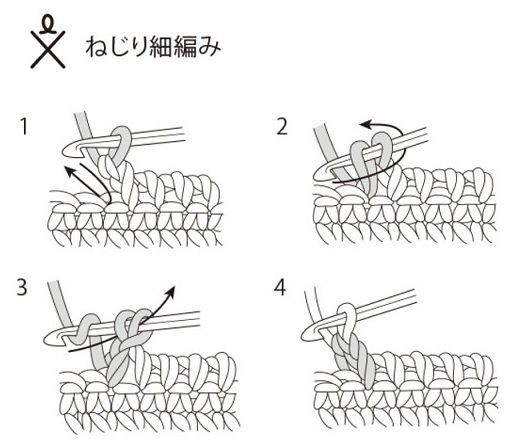 ねじり細編み

1

2

3

4