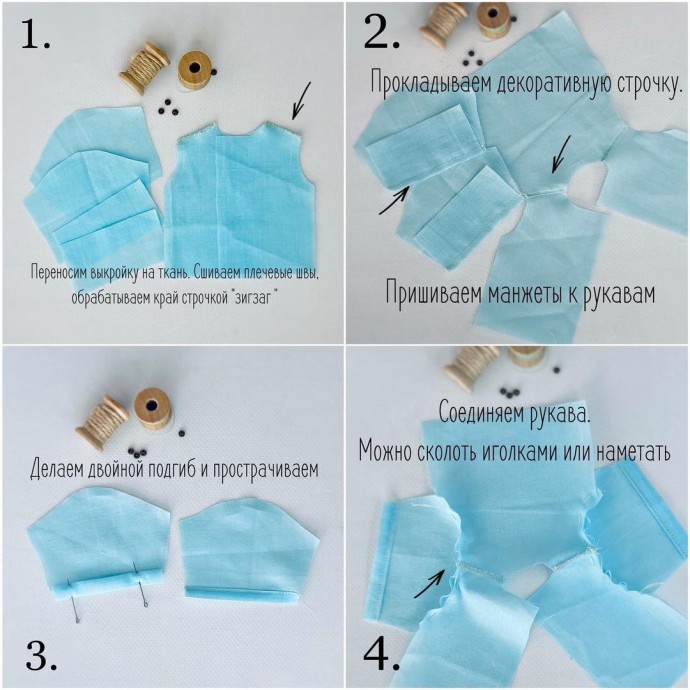 1.

Переносим выкройку на ткань. Сшиваем плечевые швы, обрабатываем край строчкой "зигзаг"

2.

Прокладываем декоративную строчку.

Пришиваем манжеты к рукавам

Делаем двойной подгиб и прострачиваем

3.

Соединяем рукава.

Можно сколоть иголками или наметать

4.