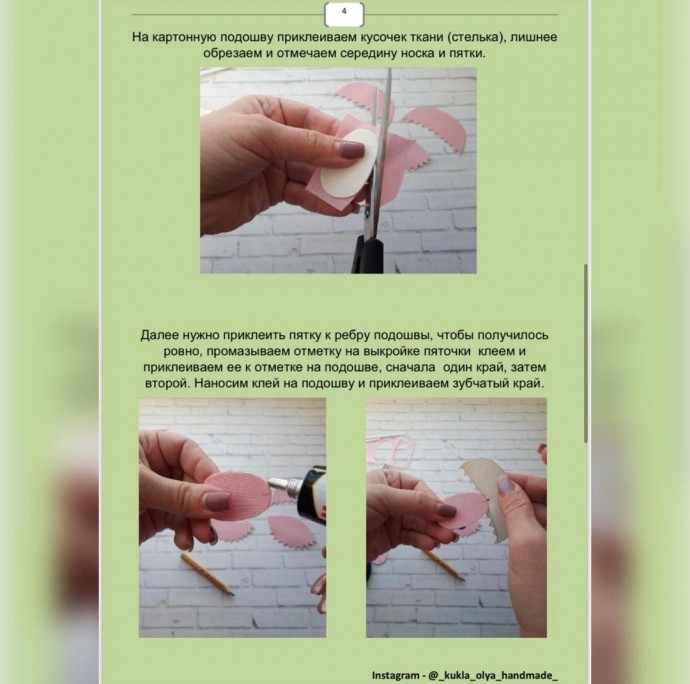 4

На картонную подошву приклеиваем кусочек ткани (стелька), лишнее обрезаем и отмечаем середину носка и пятки.

Далее нужно приклеить пятку к ребру подошвы, чтобы получилось ровно, промазываем отметку на выкройке пяточки клеем и приклеиваем ее к отметке на подошве, сначала один край, затем второй. Наносим клей на подошву и приклеиваем зубчатый край.

Instagram - @_kukla_olya_handmade_