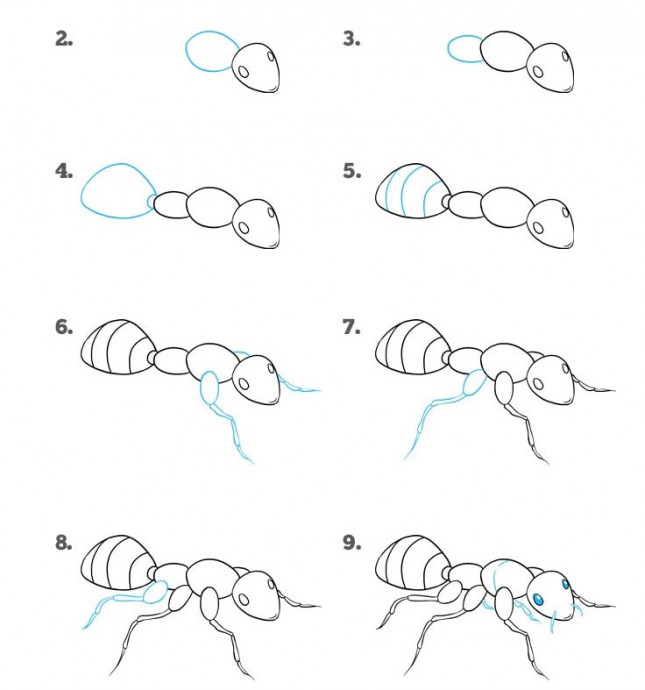 2.

3.

4.

5.

6.

7.

8.

9.