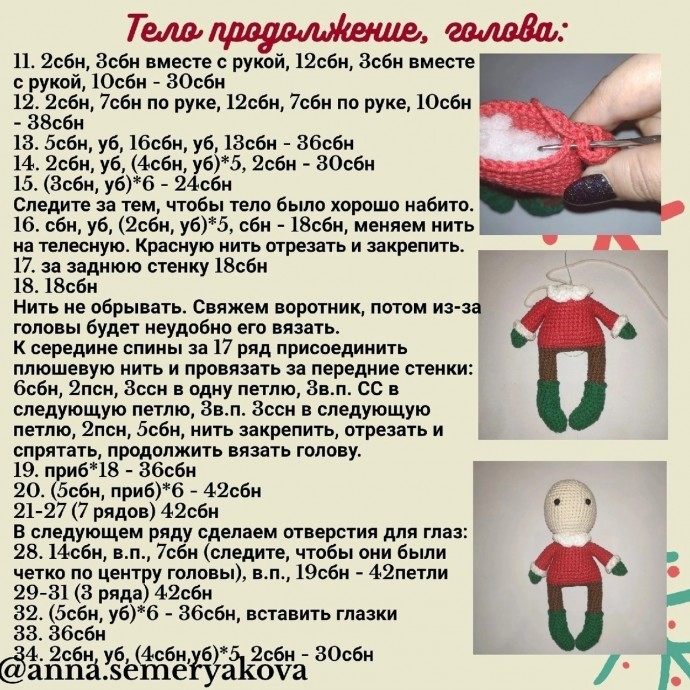 Тело продолжение, голова:

11. 2сбн, 3сбн вместе с рукой, 12сбн, 3сбн вместе с рукой, 10сбн - 30сбн
12. 2сбн, 7сбн по руке, 12сбн, 7сбн по руке, 10сбн - 38сбн
13. 5сбн, уб, 16сбн, уб, 13сбн - 36сбн
14. 2сбн, уб, (4сбн, уб)*5, 2сбн - 30сбн
15. (3сбн, уб)*6 - 24сбн
Следите за тем, чтобы тело было хорошо набито.
16. сбн, уб, (2сбн, уб)*5, сбн - 18сбн, меняем нить на телесную. Красную нить отрезать и закрепить.
17. за заднюю стенку 18сбн
18. 18сбн
Нить не обрывать. Свяжем воротник, потом из-за головы будет неудобно его вязать.
К середине спины за 17 ряд присоединить плюшевую нить и провязать за передние стенки: 6сбн, 2псн, 3ссн в одну петлю, 3в.п. СС в следующую петлю, 3в.п. 3ссн в следующую петлю, 2псн, 5сбн, нить закрепить, отрезать и спрятать, продолжить вязать голову.
19. приб*18 - 36сбн
20. (5сбн, приб)*6 - 42сбн
21-27 (7 рядов) 42сбн
В следующем ряду сделаем отверстия для глаз:
28. 14сбн, в.п., 7сбн (следите, чтобы они были четко по центру головы), в.п., 19сбн - 42петли
29-31 (3 ряда) 42сбн
32. (5сбн, уб)*6 - 36сбн, вставить глазки
33. 36сбн
34. 2сбн, уб, (4сбн,уб)*5, 2сбн - 30сбн
@anna.semeryakova