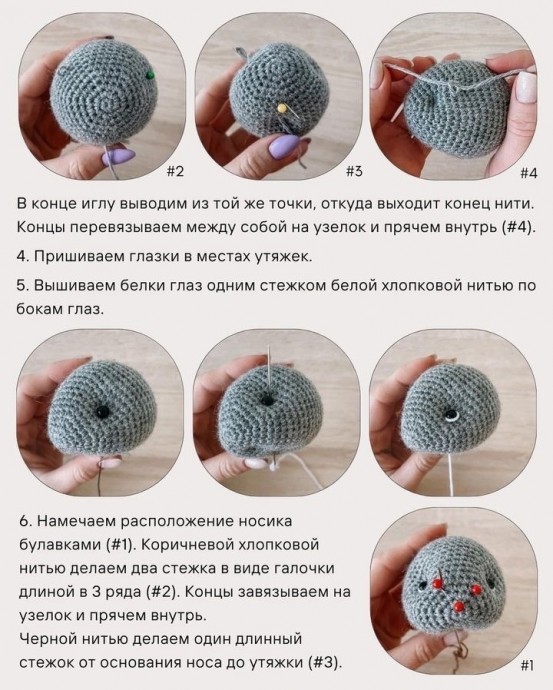 #2

#3

#4

В конце иглу выводим из той же точки, откуда выходит конец нити. Концы перевязываем между собой на узелок и прячем внутрь (#4).

4. Пришиваем глазки в местах утяжек.

5. Вышиваем белки глаз одним стежком белой хлопковой нитью по бокам глаз.

6. Намечаем расположение носика булавками (#1). Коричневой хлопковой нитью делаем два стежка в виде галочки длиной в 3 ряда (#2). Концы завязываем на узелок и прячем внутрь.
Черной нитью делаем один длинный стежок от основания носа до утяжки (#3).

#1