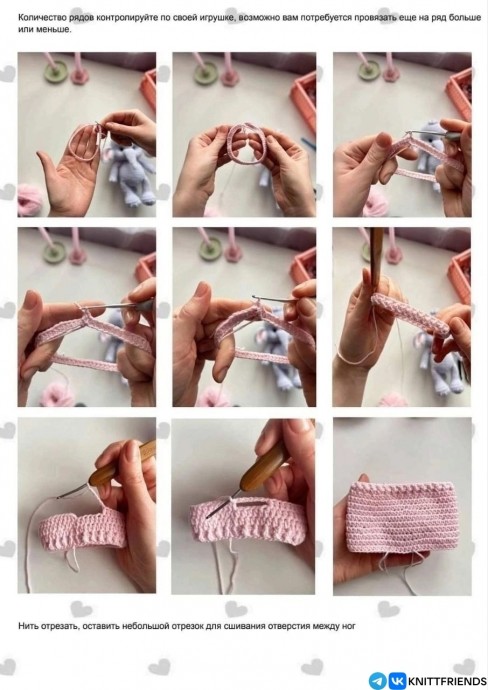 Количество рядов контролируйте по своей игрушке, возможно вам потребуется провязать еще на ряд больше или меньше.

Нить отрезать, оставить небольшой отрезок для сшивания отверстия между ног

KNITTFRIENDS