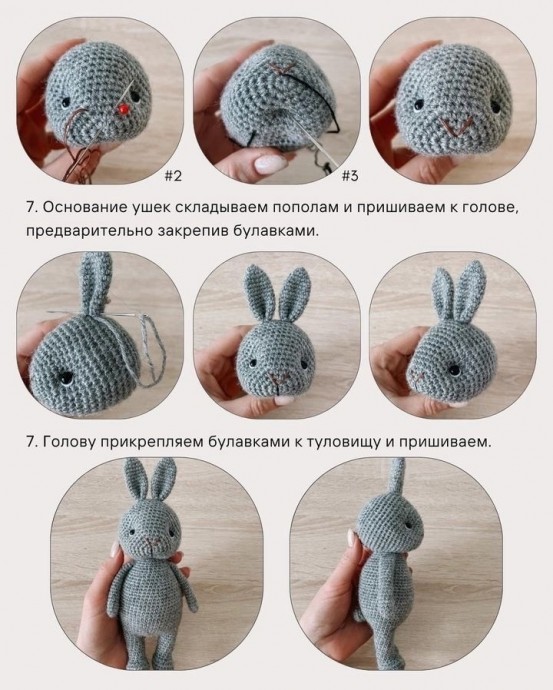 #2

#3

7. Основание ушек складываем пополам и пришиваем к голове, предварительно закрепив булавками.

7. Голову прикрепляем булавками к туловищу и пришиваем.