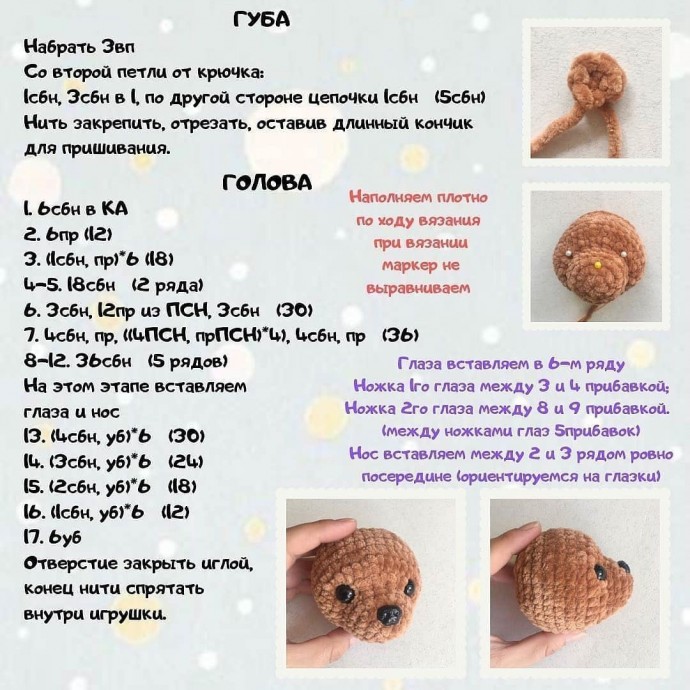 ГУБА

Набрать 3вп
Со второй петли от крючка:
1сбн, 3сбн в 1, по другой стороне цепочки 1сбн (5сбн)
Нить закрепить, отрезать, оставив длинный кончик для пришивания.

ГОЛОВА

1. 6сбн в КА
2. 6пр (12)
3. (1сбн, пр)*6 (18)
4-5. 18сбн (2 ряда)
6. 3сбн, 12пр из ПСН, 3сбн (30)
7. 4сбн, пр, ((4ПСН, прПСН)*4), 4сбн, пр (36)
8-12. 36сбн (5 рядов)
На этом этапе вставляем глаза и нос
13. (4сбн, уб)*6 (30)
14. (3сбн, уб)*6 (24)
15. (2сбн, уб)*6 (18)
16. (1сбн, уб)*6 (12)
17. 6уб
Отверстие закрыть иглой, конец нити спрятать внутри игрушки.

Наполняем плотно по ходу вязания при вязании маркер не выравниваем

Глаза вставляем в 6-м ряду
Ножка 1го глаза между 3 и 4 прибавкой;
Ножка 2го глаза между 8 и 9 прибавкой.
(между ножками глаз 5прибавок)
Нос вставляем между 2 и 3 рядом ровно посередине (ориентируемся на глазки)