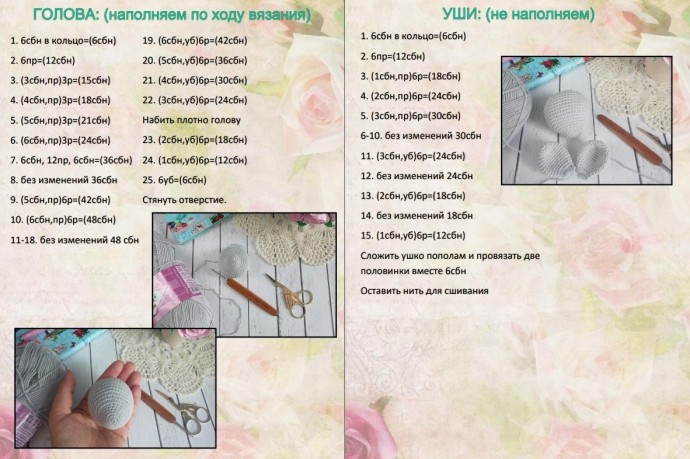 ГОЛОВА: (наполняем по ходу вязания)

1. 6сбн в кольцо=(6сбн)
2. 6пр=(12сбн)
3. (3сбн,пр)3р=(15сбн)
4. (4сбн,пр)3р=(18сбн)
5. (5сбн,пр)3р=(21сбн)
6. (6сбн,пр)3р=(24сбн)
7. 6сбн, 12пр, 6сбн=(36сбн)
8. без изменений 36сбн
9. (5сбн,пр)6р=(42сбн)
10. (6сбн,пр)6р=(48сбн)
11-18. без изменений 48 сбн

19. (6сбн,уб)6р=(42сбн)
20. (5сбн,уб)6р=(36сбн)
21. (4сбн,уб)6р=(30сбн)
22. (3сбн,уб)6р=(24сбн)
Набить плотно голову
23. (2сбн,уб)6р=(18сбн)
24. (1сбн,уб)6р=(12сбн)
25. 6уб=(6сбн)
Стянуть отверстие.

УШИ: (не наполняем)

1. 6сбн в кольцо=(6сбн)
2. 6пр=(12сбн)
3. (1сбн,пр)6р=(18сбн)
4. (2сбн,пр)6р=(24сбн)
5. (3сбн,пр)6р=(30сбн)
6-10. без изменений 30сбн
11. (3сбн,уб)6р=(24сбн)
12. без изменений 24сбн
13. (2сбн,уб)6р=(18сбн)
14. без изменений 18сбн
15. (1сбн,уб)6р=(12сбн)

Сложить ушко пополам и провязать две половинки вместе 6сбн

Оставить нить для сшивания