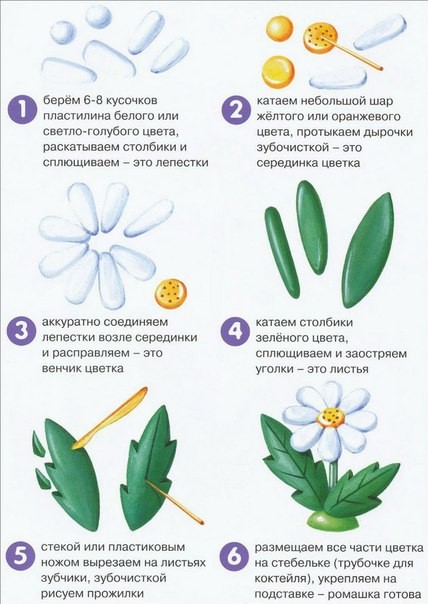 1 берём 6-8 кусочков пластилина белого или светло-голубого цвета, раскатываем столбики и сплющиваем – это лепестки

2 катаем небольшой шар жёлтого или оранжевого цвета, протыкаем дырочки зубочисткой – это серединка цветка

3 аккуратно соединяем лепестки возле серединки и расправляем – это венчик цветка

4 катаем столбики зелёного цвета, сплющиваем и заостряем уголки – это листья

5 стекой или пластиковым ножом вырезаем на листьях зубчики, зубочисткой рисуем прожилки

6 размещаем все части цветка на стебельке (трубочке для коктейля), укрепляем на подставке – ромашка готова