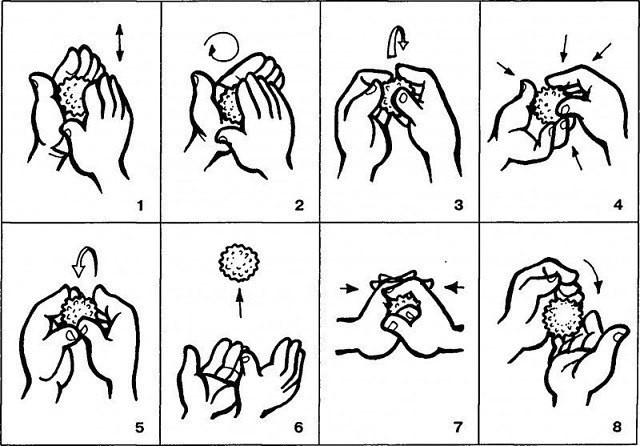 1

2

3

4

5

6

7

8