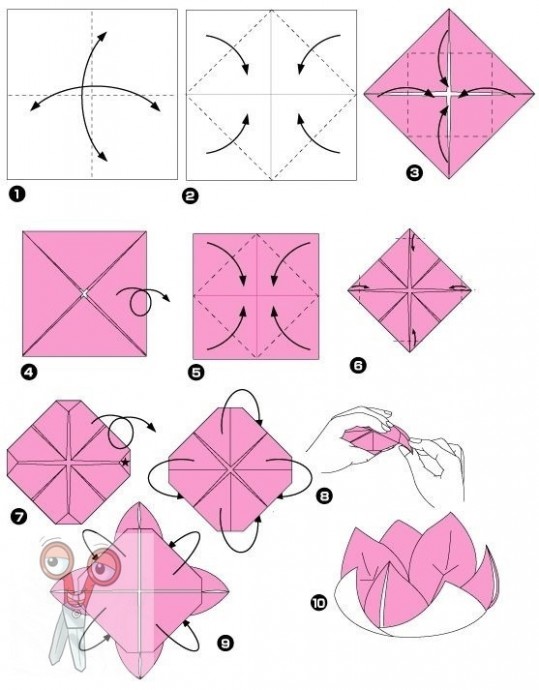 1
2
3
4
5
6
7
8
9
10