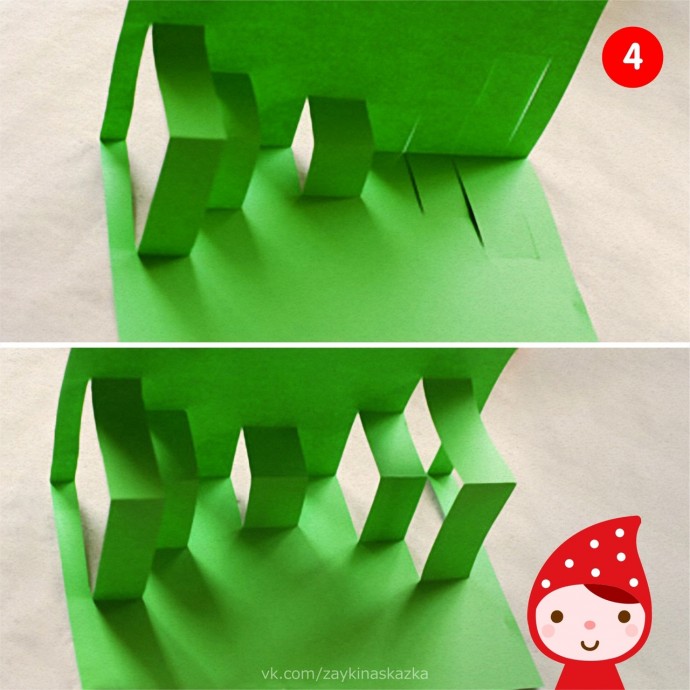 4

vk.com/zaykinaskazka