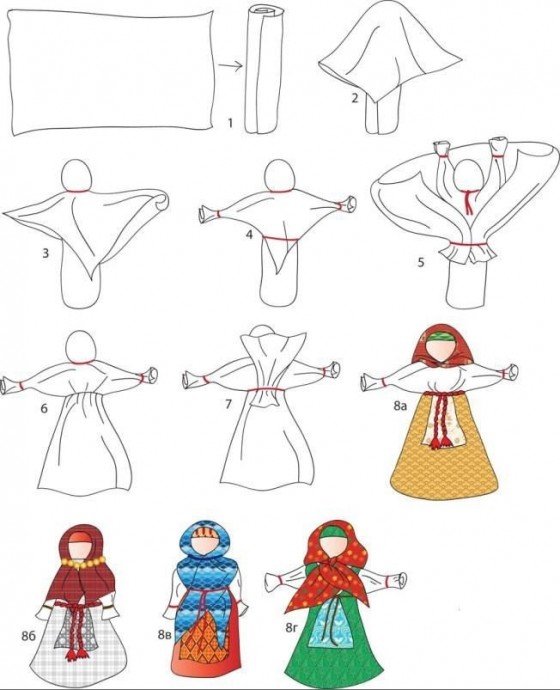 1
2
3
4
5
6
7
8а
8б
8в
8г