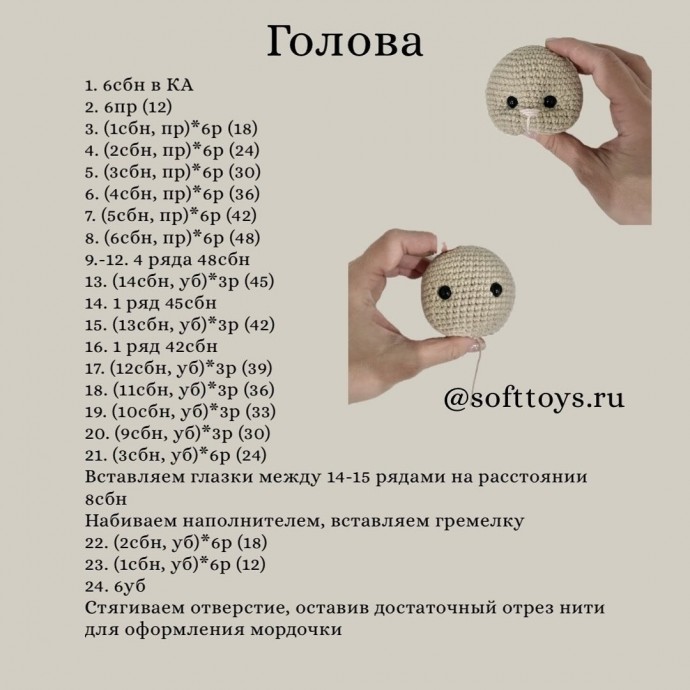 Голова

1. 6сбн в КА
2. 6пр (12)
3. (1сбн, пр)*6р (18)
4. (2сбн, пр)*6р (24)
5. (3сбн, пр)*6р (30)
6. (4сбн, пр)*6р (36)
7. (5сбн, пр)*6р (42)
8. (6сбн, пр)*6р (48)
9.-12. 4 ряда 48сбн
13. (14сбн, уб)*3р (45)
14. 1 ряд 45сбн
15. (13сбн, уб)*3р (42)
16. 1 ряд 42сбн
17. (12сбн, уб)*3р (39)
18. (11сбн, уб)*3р (36)
19. (10сбн, уб)*3р (33)
20. (9сбн, уб)*3р (30)
21. (3сбн, уб)*6р (24)
Вставляем глазки между 14-15 рядами на расстоянии 8сбн
Набиваем наполнителем, вставляем гремелку
22. (2сбн, уб)*6р (18)
23. (1сбн, уб)*6р (12)
24. 6уб
Стягиваем отверстие, оставив достаточный отрез нити для оформления мордочки

@softtoys.ru