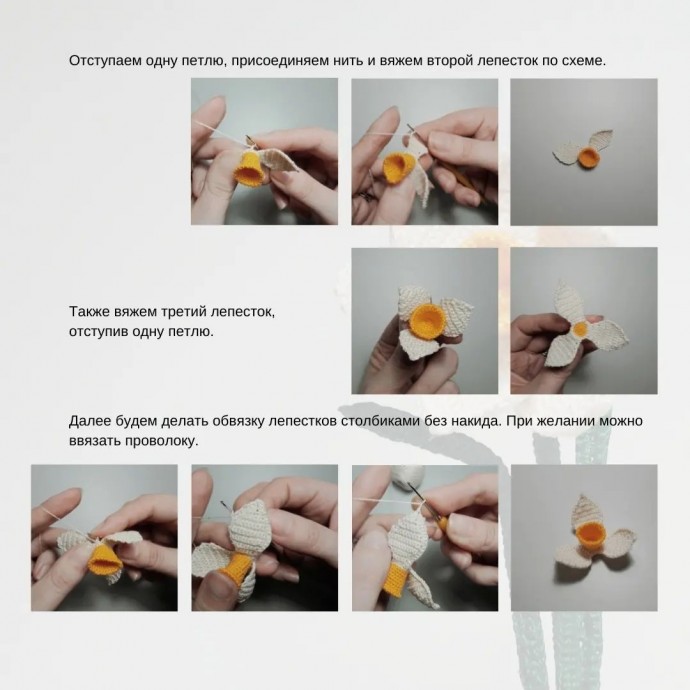 Отступаем одну петлю, присоединяем нить и вяжем второй лепесток по схеме.

Также вяжем третий лепесток, отступив одну петлю.

Далее будем делать обвязку лепестков столбиками без накида. При желании можно ввязать проволоку.