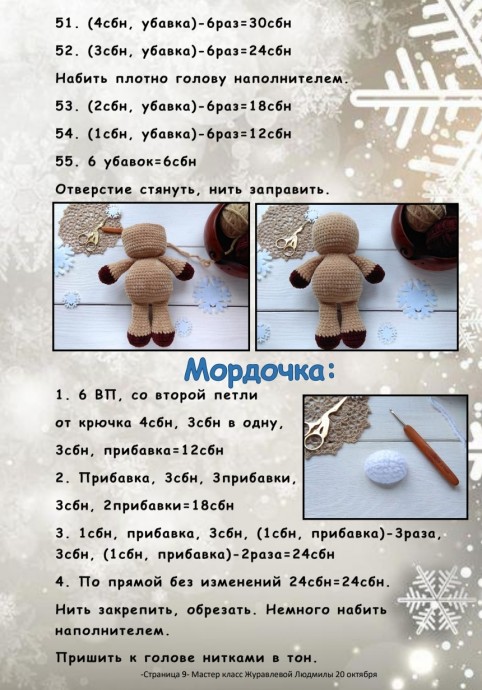 51. (4сбн, убавка)-6раз=30сбн

52. (3сбн, убавка)-6раз=24сбн

Набить плотно голову наполнителем.

53. (2сбн, убавка)-6раз=18сбн

54. (1сбн, убавка)-6раз=12сбн

55. 6 убавок=6сбн

Отверстие стянуть, нить заправить.

Мордочка:

1. 6 ВП, со второй петли от крючка 4сбн, 3сбн в одну, 3сбн, прибавка=12сбн

2. Прибавка, 3сбн, 3прибавки, 3сбн, 2прибавки=18сбн

3. 1сбн, прибавка, 3сбн, (1сбн, прибавка)-3раза, 3сбн, (1сбн, прибавка)-2раза=24сбн

4. По прямой без изменений 24сбн=24сбн.

Нить закрепить, обрезать. Немного набить наполнителем.

Пришить к голове нитками в тон.

-Страница 9- Мастер класс Журавлевой Людмилы 20 октября