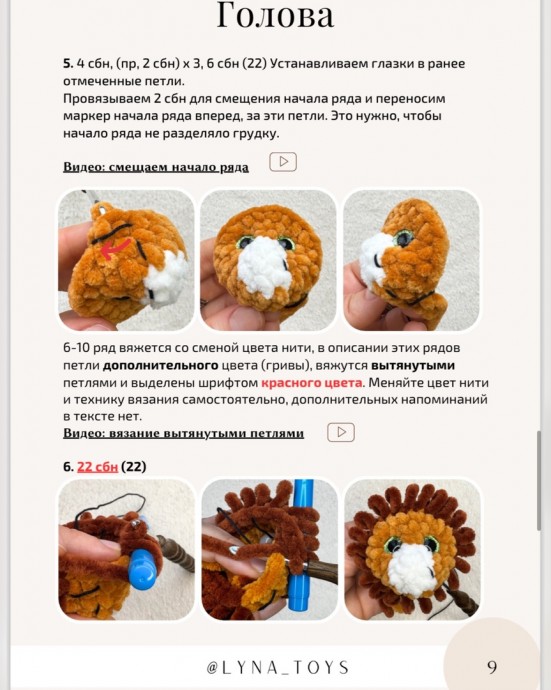 Голова

5. 4 сбн, (пр, 2 сбн) х 3, 6 сбн (22) Устанавливаем глазки в ранее отмеченные петли.
Провязываем 2 сбн для смещения начала ряда и переносим маркер начала ряда вперед, за эти петли. Это нужно, чтобы начало ряда не разделяло грудку.

Видео: смещаем начало ряда

6-10 ряд вяжется со сменой цвета нити, в описании этих рядов петли дополнительного цвета (гривы), вяжутся вытянутыми петлями и выделены шрифтом красного цвета. Меняйте цвет нити и технику вязания самостоятельно, дополнительных напоминаний в тексте нет.
Видео: вязание вытянутыми петлями

6. 22 сбн (22)

@LYNA_TOYS

9