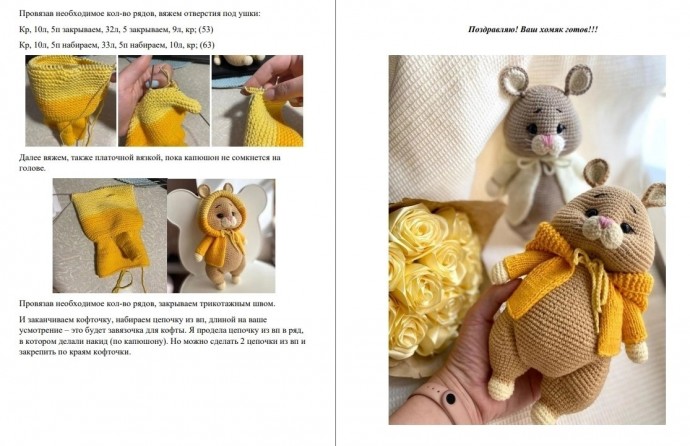 Провязав необходимое кол-во рядов, вяжем отверстия под ушки:

Кр, 10л, 5п закрываем, 32л, 5 закрываем, 9л, кр; (53)

Кр, 10л, 5п набираем, 33л, 5п набираем, 10л, кр; (63)

Далее вяжем, также платочной вязкой, пока капюшон не сомкнется на голове.

Провязав необходимое кол-во рядов, закрываем трикотажным швом.

И заканчиваем кофточку, набираем цепочку из вп, длиной на ваше усмотрение – это будет завязочка для кофты. Я продела цепочку из вп в ряд, в котором делали накид (по капюшону). Но можно сделать 2 цепочки из вп и закрепить по краям кофточки.

Поздравляю! Ваш хомяк готов!!!