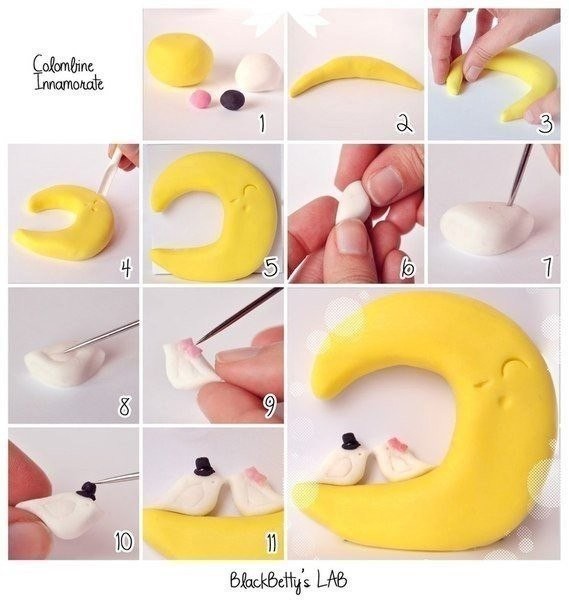 Colombine Innamorate

1

2

3

4

5

6

7

8

9

10

11

BlackBetty's LAB