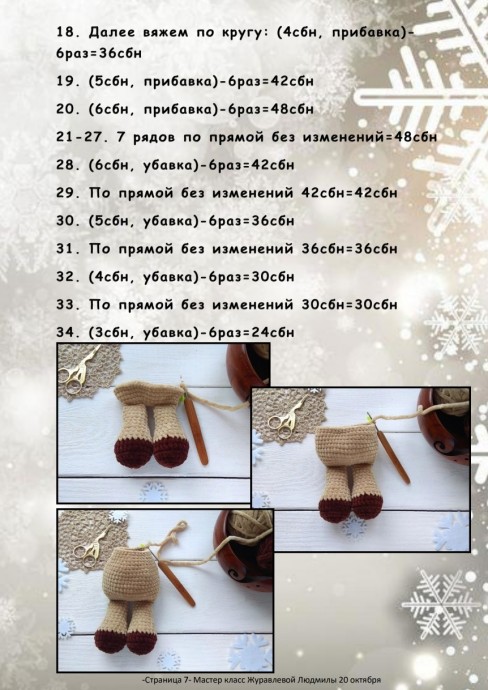 18. Далее вяжем по кругу: (4сбн, прибавка)-6раз=36сбн

19. (5сбн, прибавка)-6раз=42сбн

20. (6сбн, прибавка)-6раз=48сбн

21-27. 7 рядов по прямой без изменений=48сбн

28. (6сбн, убавка)-6раз=42сбн

29. По прямой без изменений 42сбн=42сбн

30. (5сбн, убавка)-6раз=36сбн

31. По прямой без изменений 36сбн=36сбн

32. (4сбн, убавка)-6раз=30сбн

33. По прямой без изменений 30сбн=30сбн

34. (3сбн, убавка)-6раз=24сбн

-Страница 7- Мастер класс Журавлевой Людмилы 20 октября