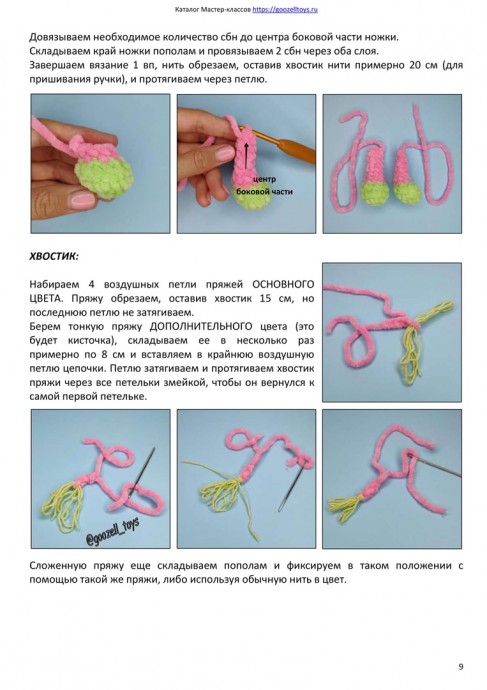 Каталог Мастер-классов https://goozelltoys.ru

Довязываем необходимое количество сбн до центра боковой части ножки.
Складываем край ножки пополам и провязываем 2 сбн через оба слоя.
Завершаем вязание 1 вп, нить обрезаем, оставив хвостик нити примерно 20 см (для пришивания ручки), и протягиваем через петлю.

центр боковой части

ХВОСТИК:

Набираем 4 воздушных петли пряжей ОСНОВНОГО ЦВЕТА. Пряжу обрезаем, оставив хвостик 15 см, но последнюю петлю не затягиваем.
Берем тонкую пряжу ДОПОЛНИТЕЛЬНОГО цвета (это будет кисточка), складываем ее в несколько раз примерно по 8 см и вставляем в крайнюю воздушную петлю цепочки. Петлю затягиваем и протягиваем хвостик пряжи через все петельки змейкой, чтобы он вернулся к самой первой петельке.

@goozell_toys

Сложенную пряжу еще складываем пополам и фиксируем в таком положении с помощью такой же пряжи, либо используя обычную нить в цвет.

9