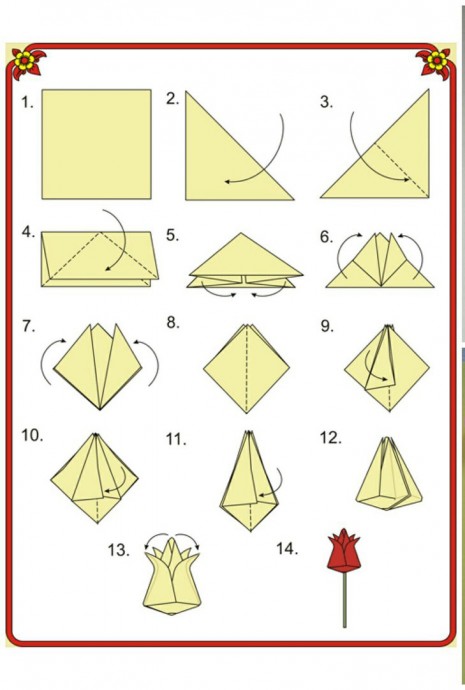 1.
2.
3.
4.
5.
6.
7.
8.
9.
10.
11.
12.
13.
14.