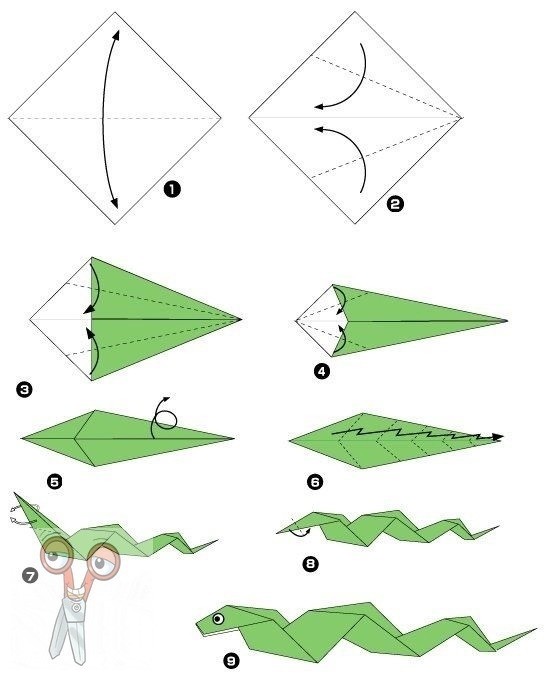 1

2

3

4

5

6

7

8

9