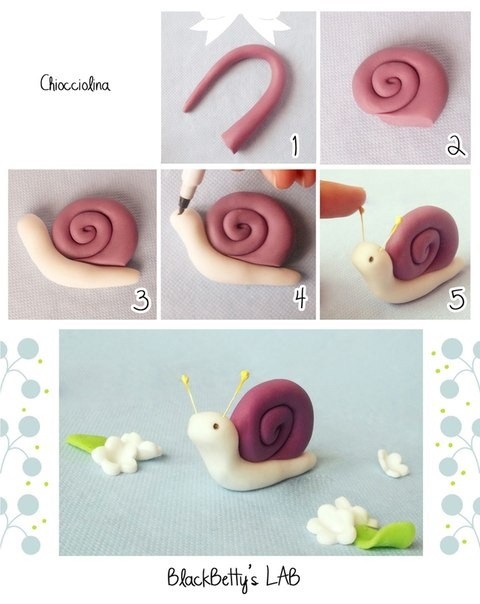 Chiocciolina

1

2

3

4

5

BlackBetty's LAB