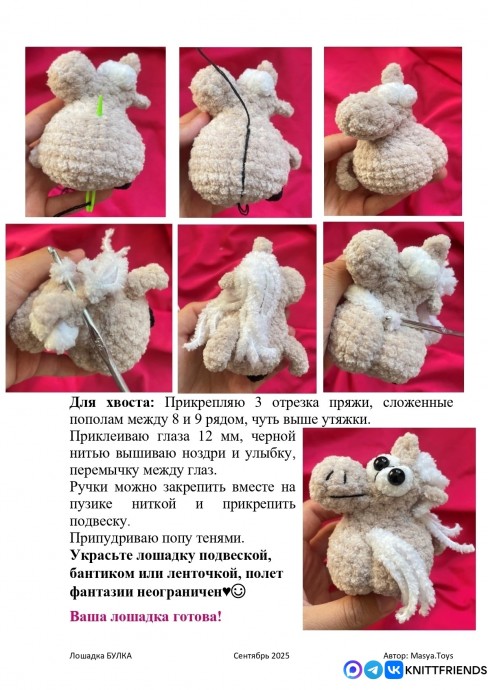 **Для хвоста:** Прикрепляю 3 отрезка пряжи, сложенные пополам между 8 и 9 рядом, чуть выше утяжки.

Приклеиваю глаза 12 мм, черной нитью вышиваю ноздри и улыбку, перемычку между глаз.

Ручки можно закрепить вместе на пузике ниткой и прикрепить подвеску.

Припудриваю попу тенями.

**Украсьте лошадку подвеской, бантиком или ленточкой, полет фантазии неограничен♥☺**

**Ваша лошадка готова!**

Лошадка БУЛКА

Сентябрь 2025

Автор: Masya.Toys

KNITTFRIENDS