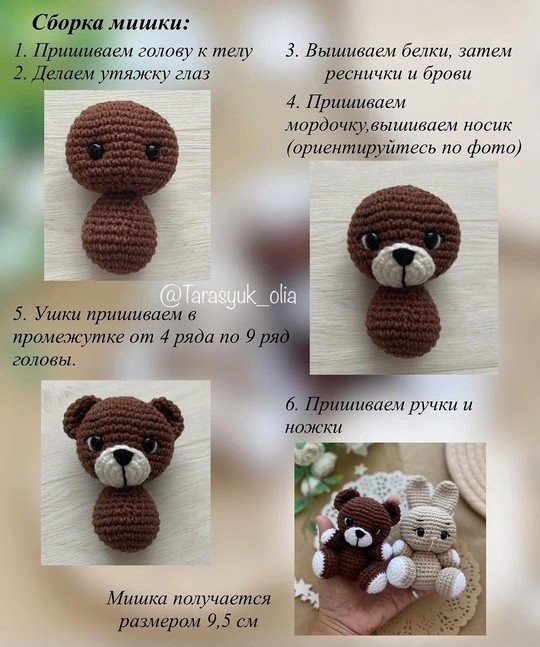 Сборка мишки:

1. Пришиваем голову к телу
2. Делаем утяжку глаз

3. Вышиваем белки, затем реснички и брови

4. Пришиваем мордочку,вышиваем носик (ориентируйтесь по фото)

@Tarasyuk_olia

5. Ушки пришиваем в промежутке от 4 ряда по 9 ряд головы.

6. Пришиваем ручки и ножки

Мишка получается размером 9,5 см