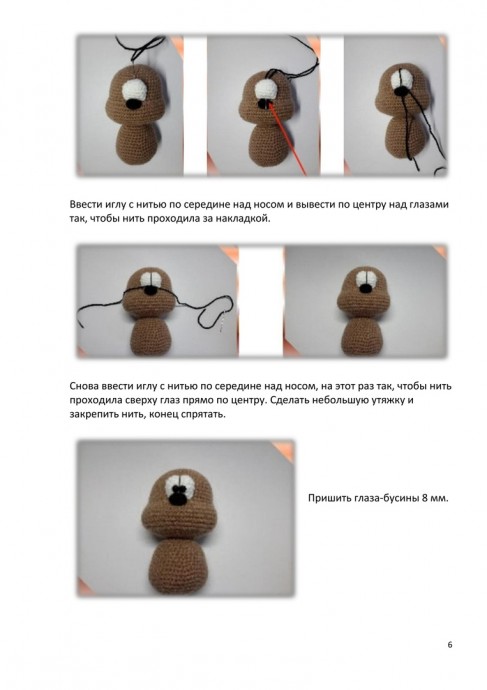 Ввести иглу с нитью по середине над носом и вывести по центру над глазами так, чтобы нить проходила за накладкой.

Снова ввести иглу с нитью по середине над носом, на этот раз так, чтобы нить проходила сверху глаз прямо по центру. Сделать небольшую утяжку и закрепить нить, конец спрятать.

Пришить глаза-бусины 8 мм.

6