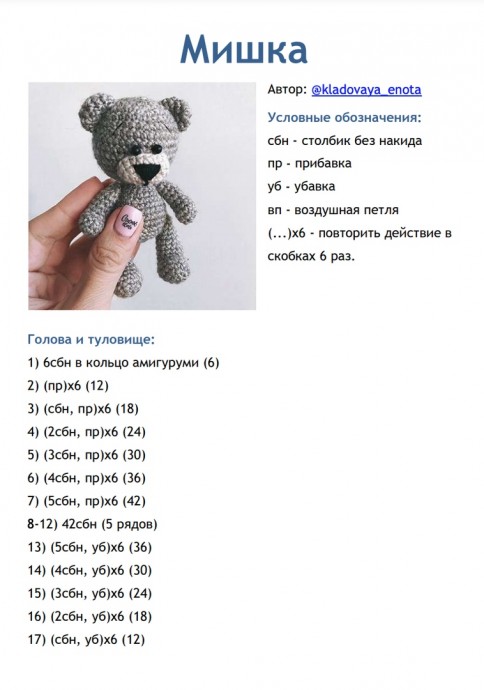 Мишка

Автор: @kladovaya_enota

Условные обозначения:
сбн - столбик без накида
пр - прибавка
уб - убавка
вп - воздушная петля
(...)х6 - повторить действие в скобках 6 раз.

Голова и туловище:
1) 6сбн в кольцо амигуруми (6)
2) (пр)х6 (12)
3) (сбн, пр)х6 (18)
4) (2сбн, пр)х6 (24)
5) (3сбн, пр)х6 (30)
6) (4сбн, пр)х6 (36)
7) (5сбн, пр)х6 (42)
8-12) 42сбн (5 рядов)
13) (5сбн, уб)х6 (36)
14) (4сбн, уб)х6 (30)
15) (3сбн, уб)х6 (24)
16) (2сбн, уб)х6 (18)
17) (сбн, уб)х6 (12)