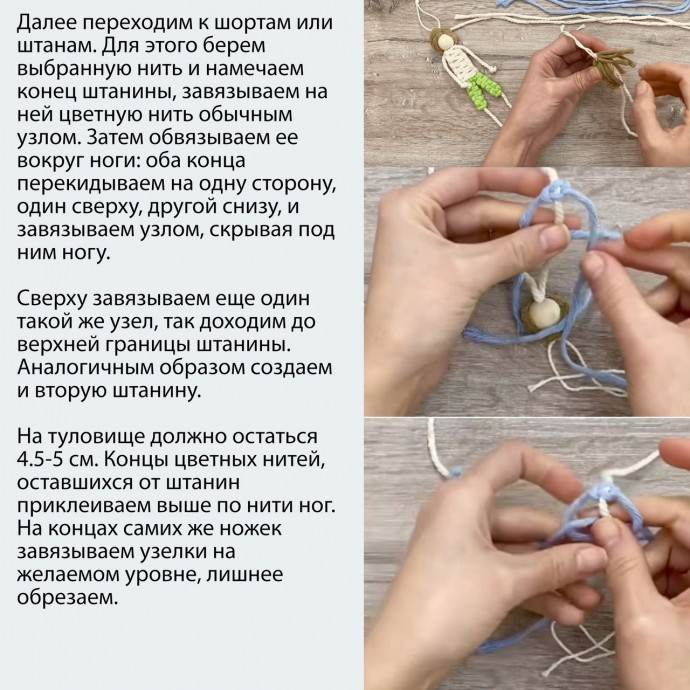 Далее переходим к шортам или штанам. Для этого берем выбранную нить и намечаем конец штанины, завязываем на ней цветную нить обычным узлом. Затем обвязываем ее вокруг ноги: оба конца перекидываем на одну сторону, один сверху, другой снизу, и завязываем узлом, скрывая под ним ногу.

Сверху завязываем еще один такой же узел, так доходим до верхней границы штанины. Аналогичным образом создаем и вторую штанину.

На туловище должно остаться 4.5-5 см. Концы цветных нитей, оставшихся от штанин приклеиваем выше по нити ног. На концах самих же ножек завязываем узелки на желаемом уровне, лишнее обрезаем.