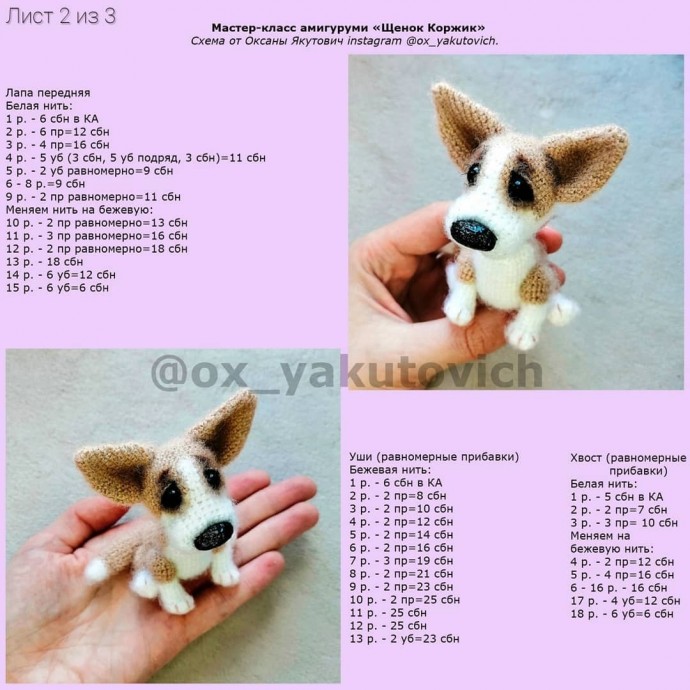 Лист 2 из 3

Мастер-класс амигуруми «Щенок Коржик»
Схема от Оксаны Якутович instagram @ox_yakutovich.

Лапа передняя
Белая нить:
1 р. - 6 сбн в КА
2 р. - 6 пр=12 сбн
3 р. - 4 пр=16 сбн
4 р. - 5 уб (3 сбн, 5 уб подряд, 3 сбн)=11 сбн
5 р. - 2 уб равномерно=9 сбн
6 - 8 р.=9 сбн
9 р. - 2 пр равномерно=11 сбн
Меняем нить на бежевую:
10 р. - 2 пр равномерно=13 сбн
11 р. - 3 пр равномерно=16 сбн
12 р. - 2 пр равномерно=18 сбн
13 р. - 18 сбн
14 р. - 6 уб=12 сбн
15 р. - 6 уб=6 сбн

@ox_yakutovich

Уши (равномерные прибавки)
Бежевая нить:
1 р. - 6 сбн в КА
2 р. - 2 пр=8 сбн
3 р. - 2 пр=10 сбн
4 р. - 2 пр=12 сбн
5 р. - 2 пр=14 сбн
6 р. - 2 пр=16 сбн
7 р. - 3 пр=19 сбн
8 р. - 2 пр=21 сбн
9 р. - 2 пр=23 сбн
10 р. - 2 пр=25 сбн
11 р. - 25 сбн
12 р. - 25 сбн
13 р. - 2 уб=23 сбн

Хвост (равномерные прибавки)
Белая нить:
1 р. - 5 сбн в КА
2 р. - 2 пр=7 сбн
3 р. - 3 пр= 10 сбн
Меняем на бежевую нить:
4 р. - 2 пр=12 сбн
5 р. - 4 пр=16 сбн
6 - 16 р. - 16 сбн
17 р. - 4 уб=12 сбн
18 р. - 6 уб=6 сбн