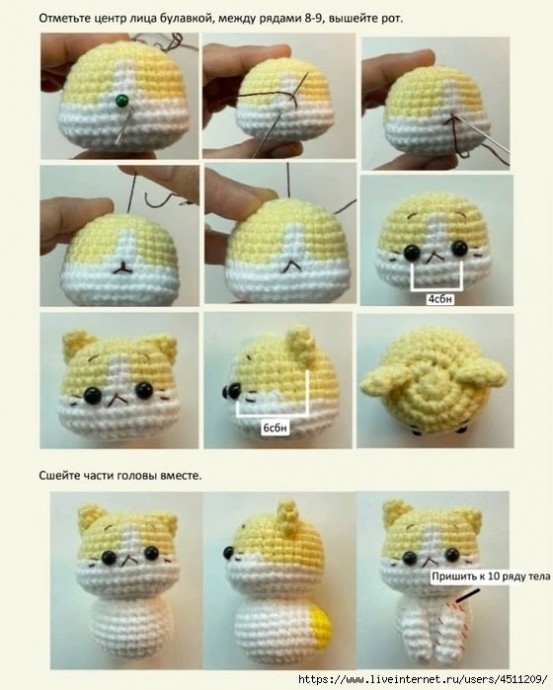 Отметьте центр лица булавкой, между рядами 8-9, вышейте рот.

4сбн

6сбн

Сшейте части головы вместе.

Пришить к 10 ряду тела

https://www.liveinternet.ru/users/4511209/