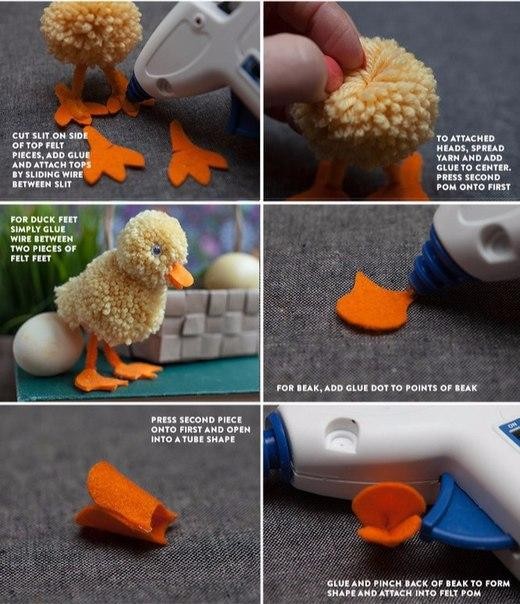 CUT SLIT ON SIDE OF TOP FELT PIECES, ADD GLUE AND ATTACH TOPS BY SLIDING WIRE BETWEEN SLIT

TO ATTACHED HEADS, SPREAD YARN AND ADD GLUE TO CENTER. PRESS SECOND POM ONTO FIRST

FOR DUCK FEET SIMPLY GLUE WIRE BETWEEN TWO PIECES OF FELT FEET

FOR BEAK, ADD GLUE DOT TO POINTS OF BEAK

PRESS SECOND PIECE ONTO FIRST AND OPEN INTO A TUBE SHAPE

ON

GLUE AND PINCH BACK OF BEAK TO FORM SHAPE AND ATTACH INTO FELT POM