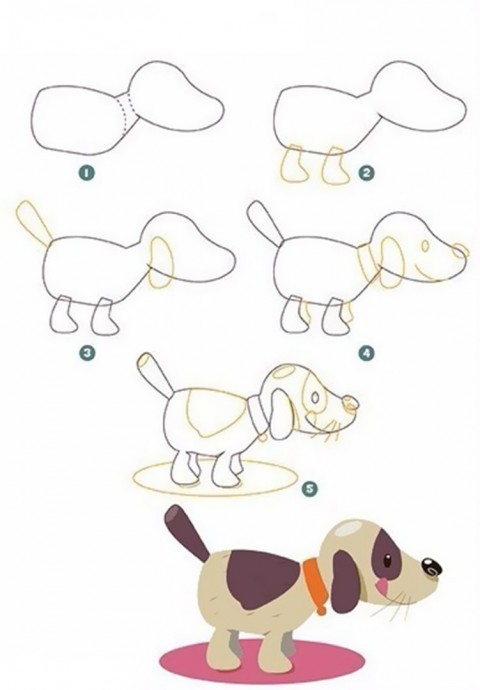 1

2

3

4

5