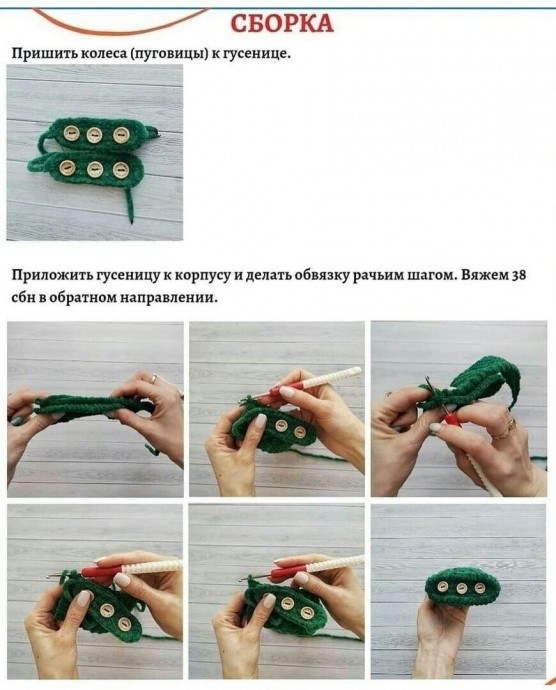 СБОРКА

Пришить колеса (пуговицы) к гусенице.

Приложить гусеницу к корпусу и делать обвязку рачьим шагом. Вяжем 38 сбн в обратном направлении.