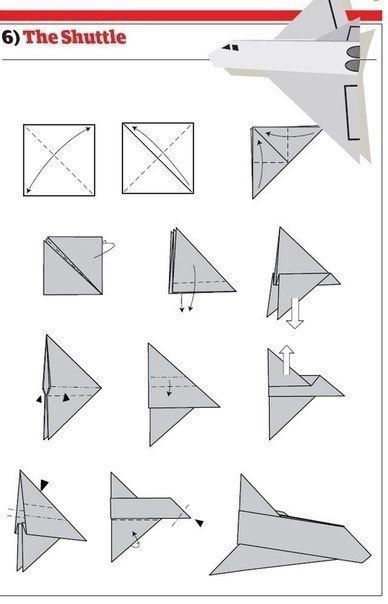 6) The Shuttle