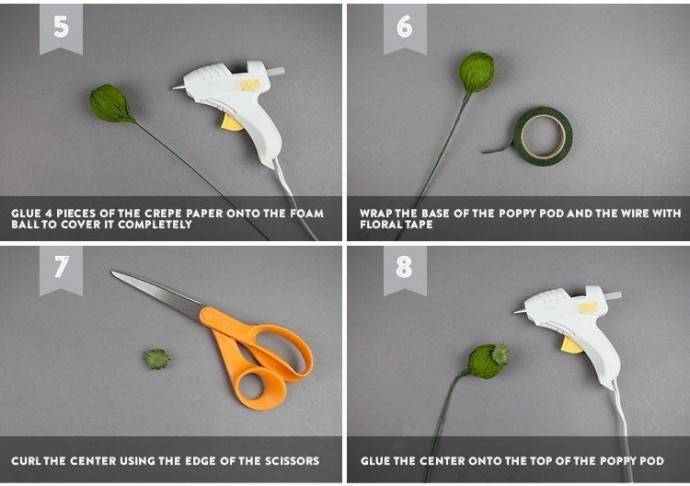 5

GLUE 4 PIECES OF THE CREPE PAPER ONTO THE FOAM BALL TO COVER IT COMPLETELY

6

WRAP THE BASE OF THE POPPY POD AND THE WIRE WITH FLORAL TAPE

7

CURL THE CENTER USING THE EDGE OF THE SCISSORS

8

GLUE THE CENTER ONTO THE TOP OF THE POPPY POD