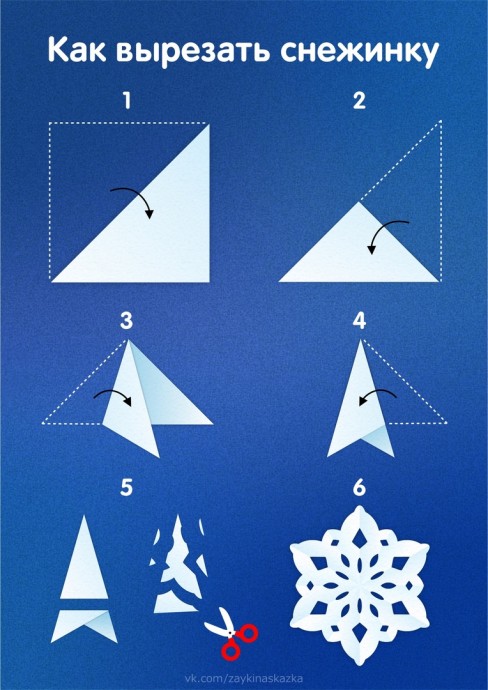 Как вырезать снежинку

1

2

3

4

5

6

vk.com/zaykinaskazka