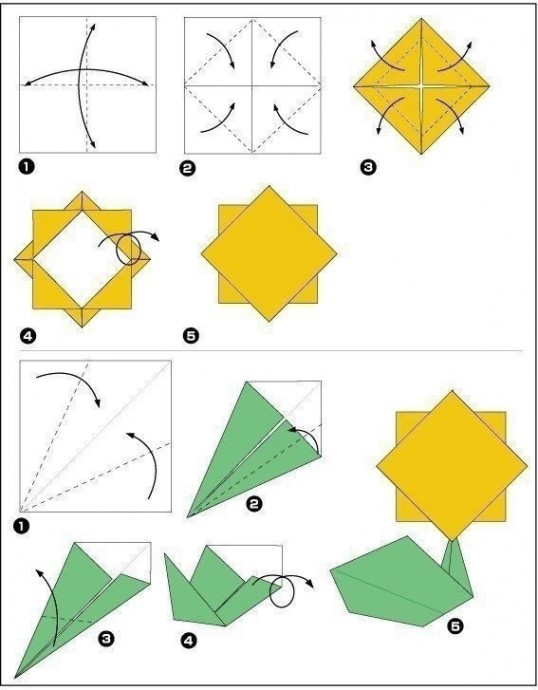 ❶
❷
❸
❹
❺
❶
❷
❸
❹
❺