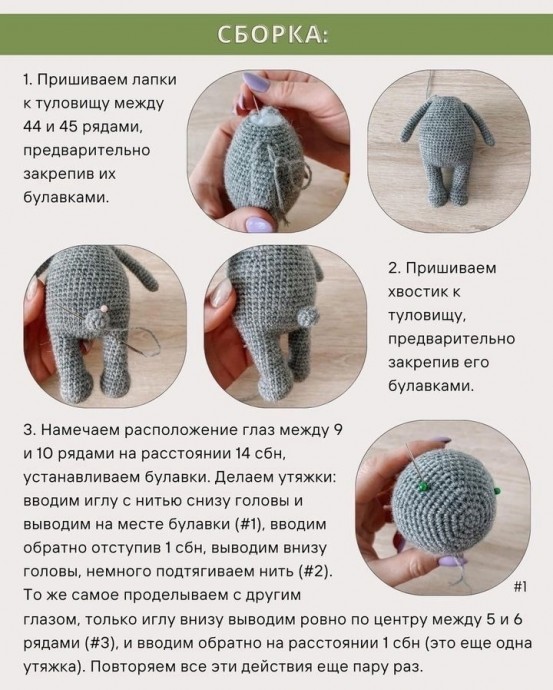 СБОРКА:

1. Пришиваем лапки к туловищу между 44 и 45 рядами, предварительно закрепив их булавками.

2. Пришиваем хвостик к туловищу, предварительно закрепив его булавками.

3. Намечаем расположение глаз между 9 и 10 рядами на расстоянии 14 сбн, устанавливаем булавки. Делаем утяжки: вводим иглу с нитью снизу головы и выводим на месте булавки (#1), вводим обратно отступив 1 сбн, выводим внизу головы, немного подтягиваем нить (#2). То же самое проделываем с другим глазом, только иглу внизу выводим ровно по центру между 5 и 6 рядами (#3), и вводим обратно на расстоянии 1 сбн (это еще одна утяжка). Повторяем все эти действия еще пару раз.

#1