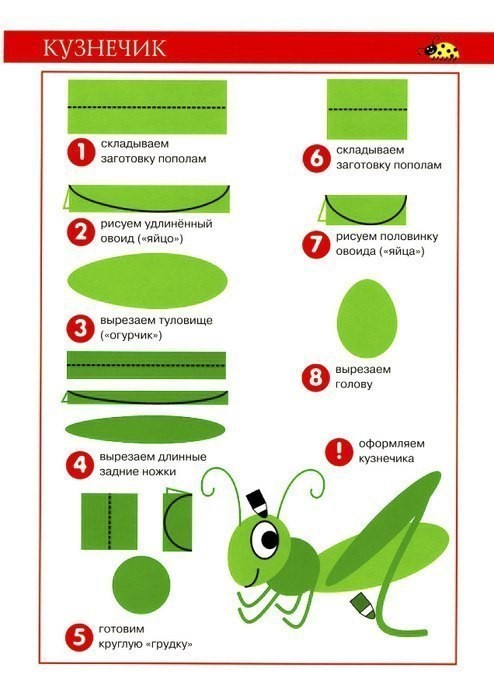 КУЗНЕЧИК

1 складываем заготовку пополам

2 рисуем удлинённый овоид («яйцо»)

3 вырезаем туловище («огурчик»)

4 вырезаем длинные задние ножки

5 готовим круглую «грудку»

6 складываем заготовку пополам

7 рисуем половинку овоида («яйца»)

8 вырезаем голову

! оформляем кузнечика