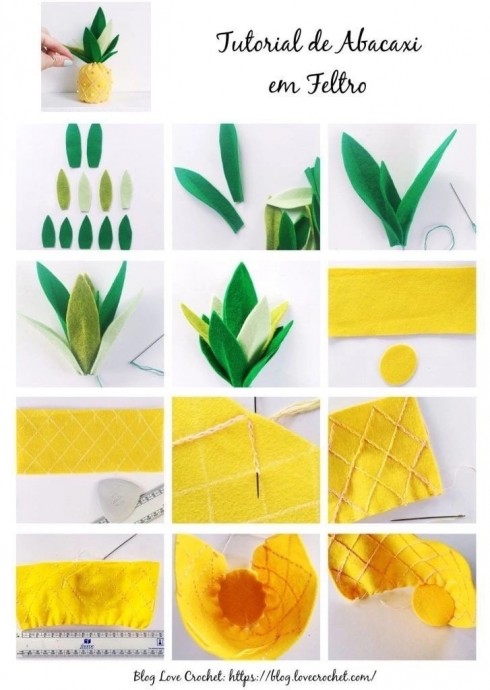 Tutorial de Abacaxi em Feltro

Blog Love Crochet: https://blog.lovecrochet.com/