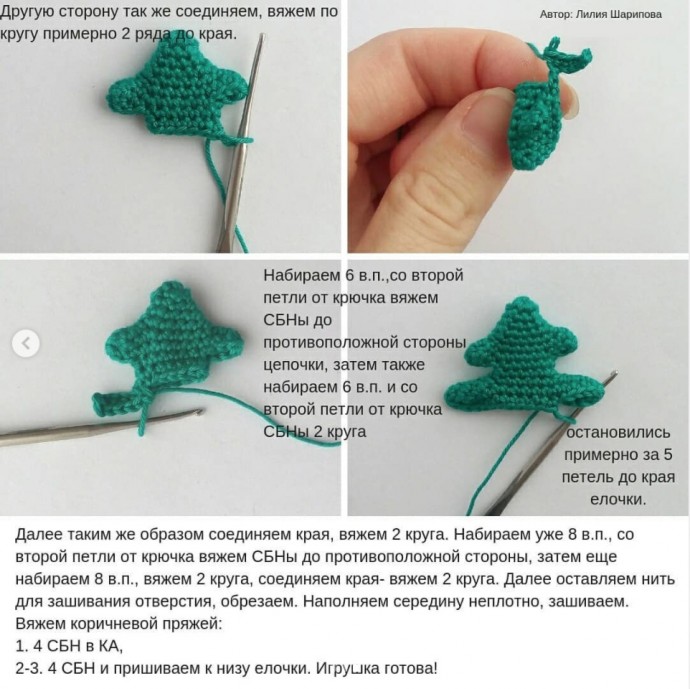 Другую сторону так же соединяем, вяжем по кругу примерно 2 ряда до края.

Автор: Лилия Шарипова

Набираем 6 в.п.,со второй петли от крючка вяжем СБНы до противоположной стороны цепочки, затем также набираем 6 в.п. и со второй петли от крючка СБНы 2 круга

остановились примерно за 5 петель до края елочки.

Далее таким же образом соединяем края, вяжем 2 круга. Набираем уже 8 в.п., со второй петли от крючка вяжем СБНы до противоположной стороны, затем еще набираем 8 в.п., вяжем 2 круга, соединяем края- вяжем 2 круга. Далее оставляем нить для зашивания отверстия, обрезаем. Наполняем середину неплотно, зашиваем.
Вяжем коричневой пряжей:
1. 4 СБН в КА,
2-3. 4 СБН и пришиваем к низу елочки. Игрушка готова!