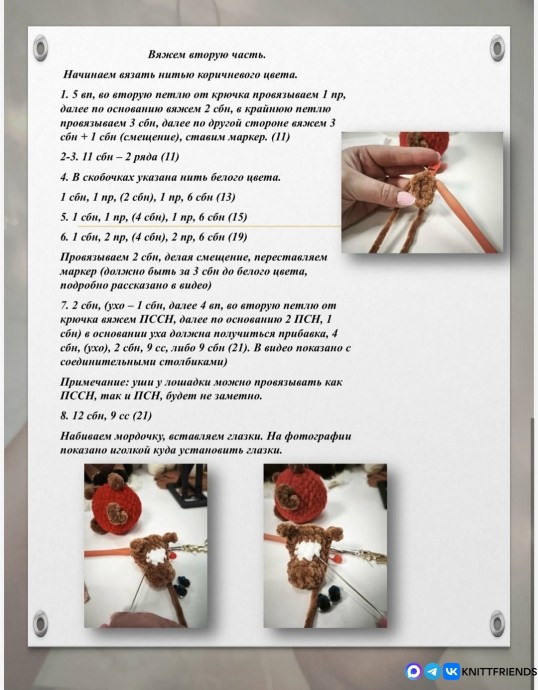 Вяжем вторую часть.

Начинаем вязать нитью коричневого цвета.

1. 5 вп, во вторую петлю от крючка провязываем 1 пр, далее по основанию вяжем 2 сбн, в крайнюю петлю провязываем 3 сбн, далее по другой стороне вяжем 3 сбн + 1 сбн (смещение), ставим маркер. (11)

2-3. 11 сбн – 2 ряда (11)

4. В скобочках указана нить белого цвета.

1 сбн, 1 пр, (2 сбн), 1 пр, 6 сбн (13)

5. 1 сбн, 1 пр, (4 сбн), 1 пр, 6 сбн (15)

6. 1 сбн, 2 пр, (4 сбн), 2 пр, 6 сбн (19)

Провязываем 2 сбн, делая смещение, переставляем маркер (должно быть за 3 сбн до белого цвета, подробно рассказано в видео)

7. 2 сбн, (ухо – 1 сбн, далее 4 вп, во вторую петлю от крючка вяжем ПССН, далее по основанию 2 ПСН, 1 сбн) в основании уха должна получиться прибавка, 4 сбн, (ухо), 2 сбн, 9 сс, либо 9 сбн (21). В видео показано с соединительными столбиками)

Примечание: уши у лошадки можно провязывать как ПССН, так и ПСН, будет не заметно.

8. 12 сбн, 9 сс (21)

Набиваем мордочку, вставляем глазки. На фотографии показано иголкой куда установить глазки.

KNITTFRIENDS