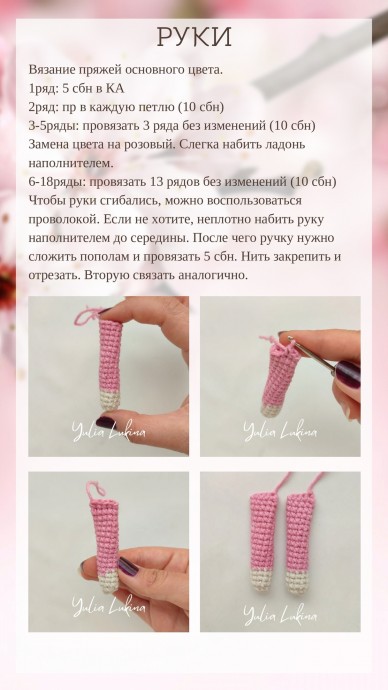 РУКИ

Вязание пряжей основного цвета.
1ряд: 5 сбн в КА
2ряд: пр в каждую петлю (10 сбн)
3-5ряды: провязать 3 ряда без изменений (10 сбн)
Замена цвета на розовый. Слегка набить ладонь наполнителем.
6-18ряды: провязать 13 рядов без изменений (10 сбн)
Чтобы руки сгибались, можно воспользоваться проволокой. Если не хотите, неплотно набить руку наполнителем до середины. После чего ручку нужно сложить пополам и провязать 5 сбн. Нить закрепить и отрезать. Вторую связать аналогично.

Yulia Lukina

Yulia Lukina

Yulia Lukina

Yulia Lukina